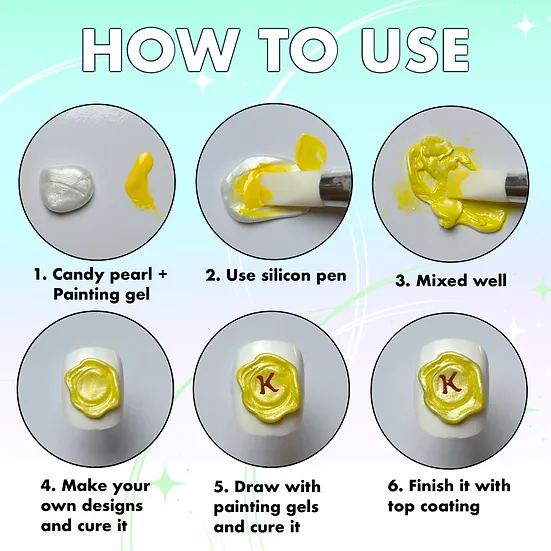 HOW TO USE

1. Candy pearl + Painting gel

2. Use silicon pen

3. Mixed well

K

K

4. Make your own designs and cure it

5. Draw with painting gels and cure it

6. Finish it with top coating